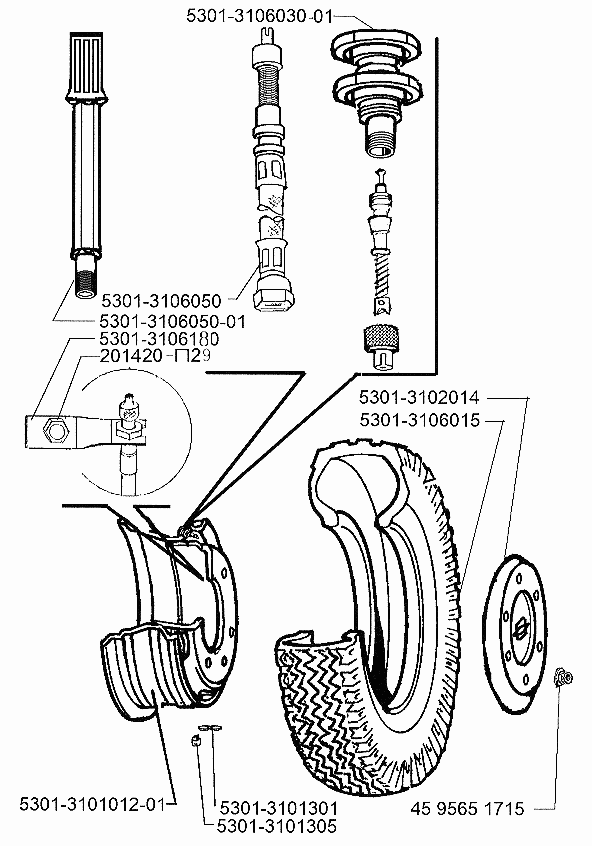 5301-3106030-01

5301-3106050
5301-3106050-01
5301-3106180
201420-П29

5301-3102014
5301-3106015

5301-3101012-01
5301-3101301
5301-3101305
45 9565 1715